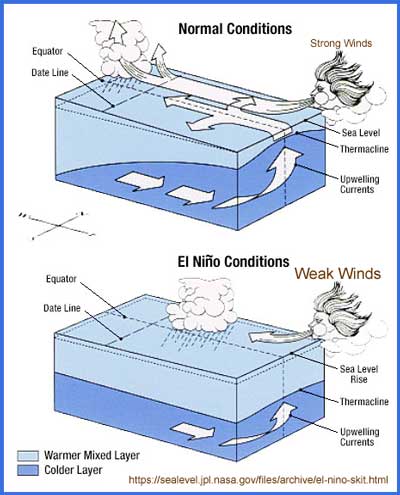 Normal Conditions

Strong Winds

Equator

Date Line

Sea Level

Thermacline

Upwelling Currents

El Niño Conditions

Weak Winds

Equator

Date Line

Sea Level Rise

Thermacline

Upwelling Currents

Warmer Mixed Layer

Colder Layer

https://sealevel.jpl.nasa.gov/files/archive/el-nino-skit.html