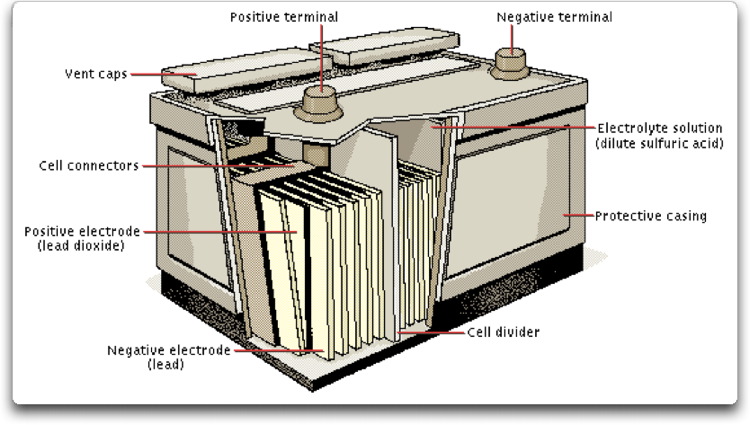 Positive terminal
Negative terminal
Vent caps
Electrolyte solution
(dilute sulfuric acid)
Cell connectors
Protective casing
Positive electrode
(lead dioxide)
Cell divider
Negative electrode
(lead)